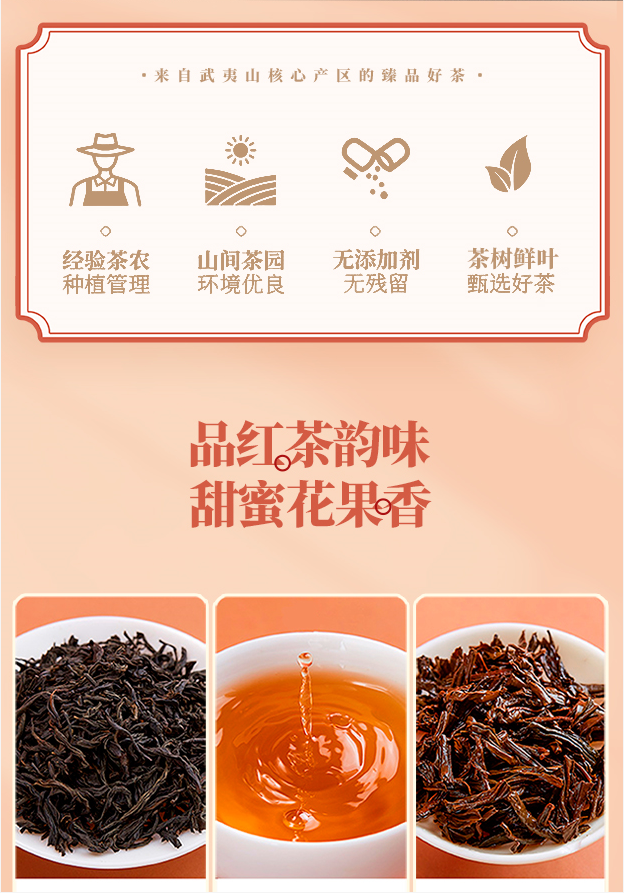 · 来自武夷山核心产区的臻品好茶 ·

经验茶农
种植管理

山间茶园
环境优良

无添加剂
无残留

茶树鲜叶
甄选好茶

品红茶韵味
甜蜜花果香